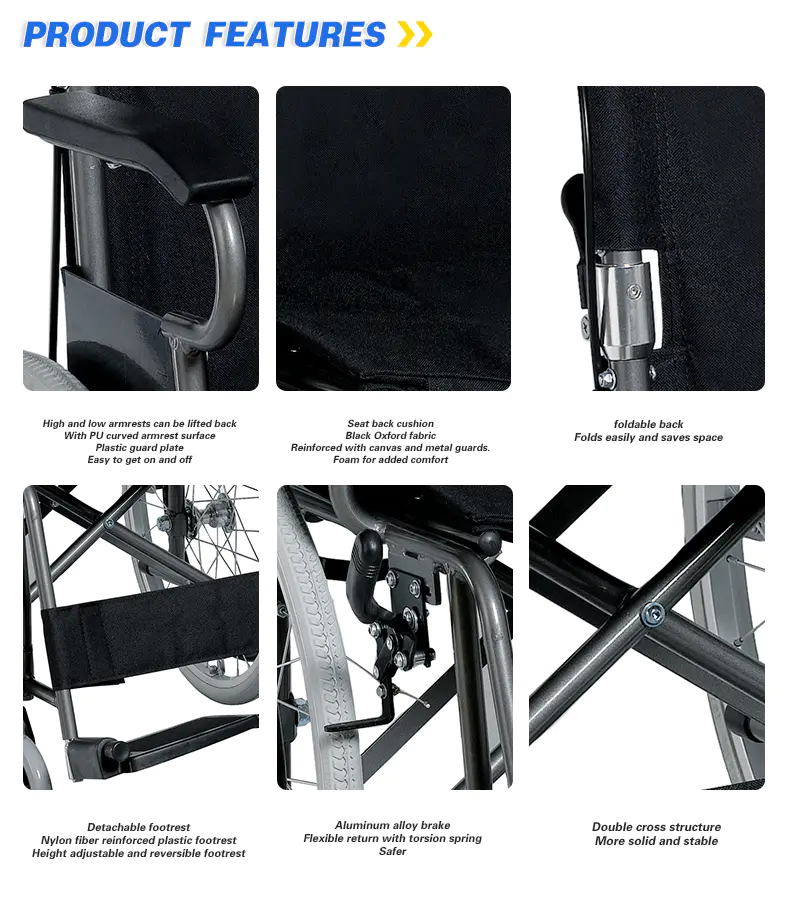 PRODUCT FEATURES

High and low armrests can be lifted back
With PU curved armrest surface
Plastic guard plate
Easy to get on and off

Seat back cushion
Black Oxford fabric
Reinforced with canvas and metal guards.
Foam for added comfort

foldable back
Folds easily and saves space

Detachable footrest
Nylon fiber reinforced plastic footrest
Height adjustable and reversible footrest

Aluminum alloy brake
Flexible return with torsion spring
Safer

Double cross structure
More solid and stable